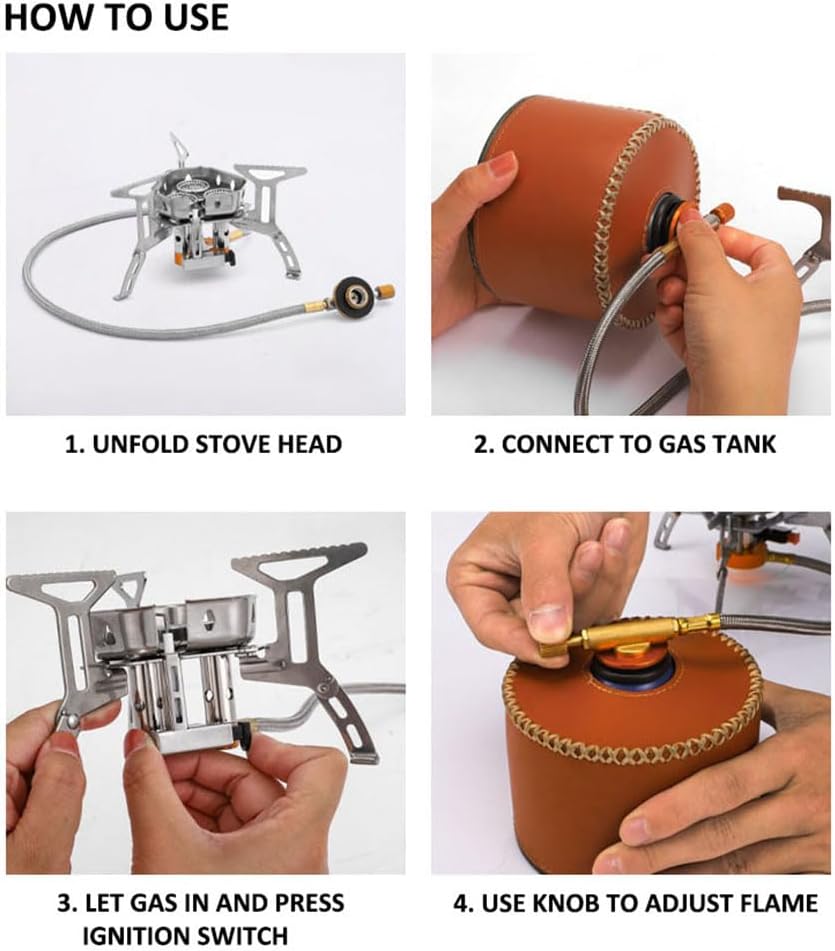 HOW TO USE

1. UNFOLD STOVE HEAD

2. CONNECT TO GAS TANK

3. LET GAS IN AND PRESS IGNITION SWITCH

4. USE KNOB TO ADJUST FLAME